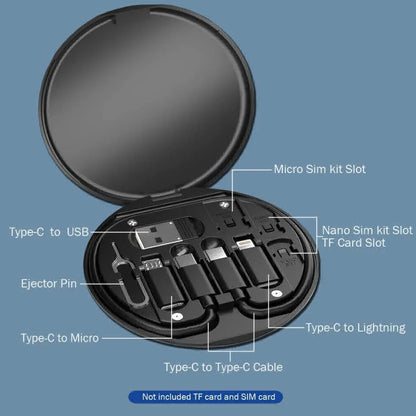 Micro Sim kit Slot

Type-C to USB

Nano Sim kit Slot
TF Card Slot

Ejector Pin

Type-C to Lightning

Type-C to Micro

Type-C to Type-C Cable

Not included TF card and SIM card