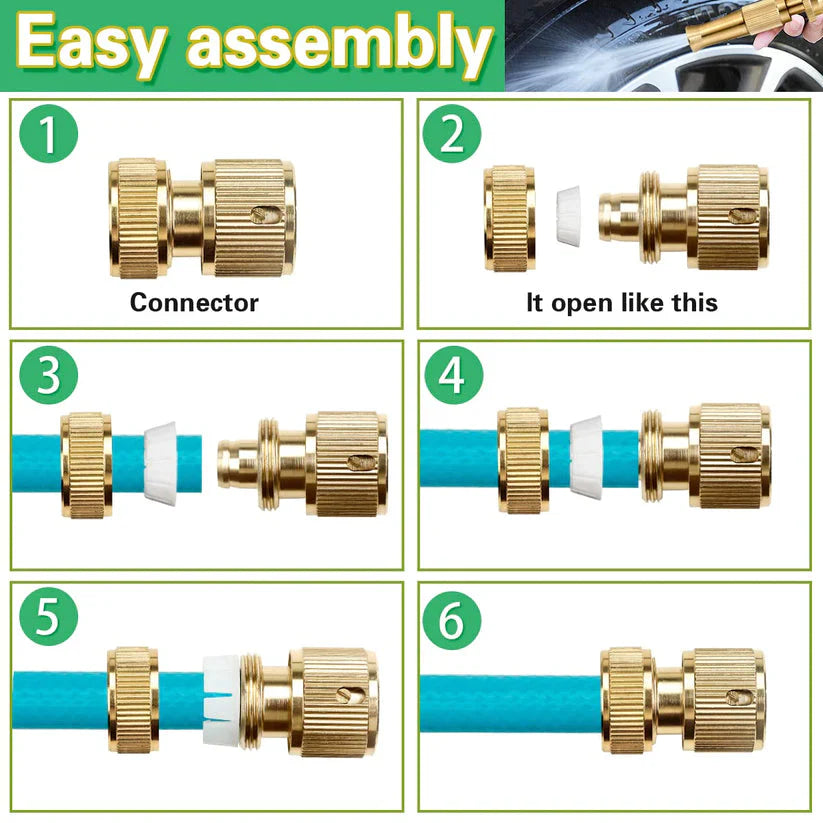 Easy assembly

1

Connector

2

It open like this

3

4

5

6