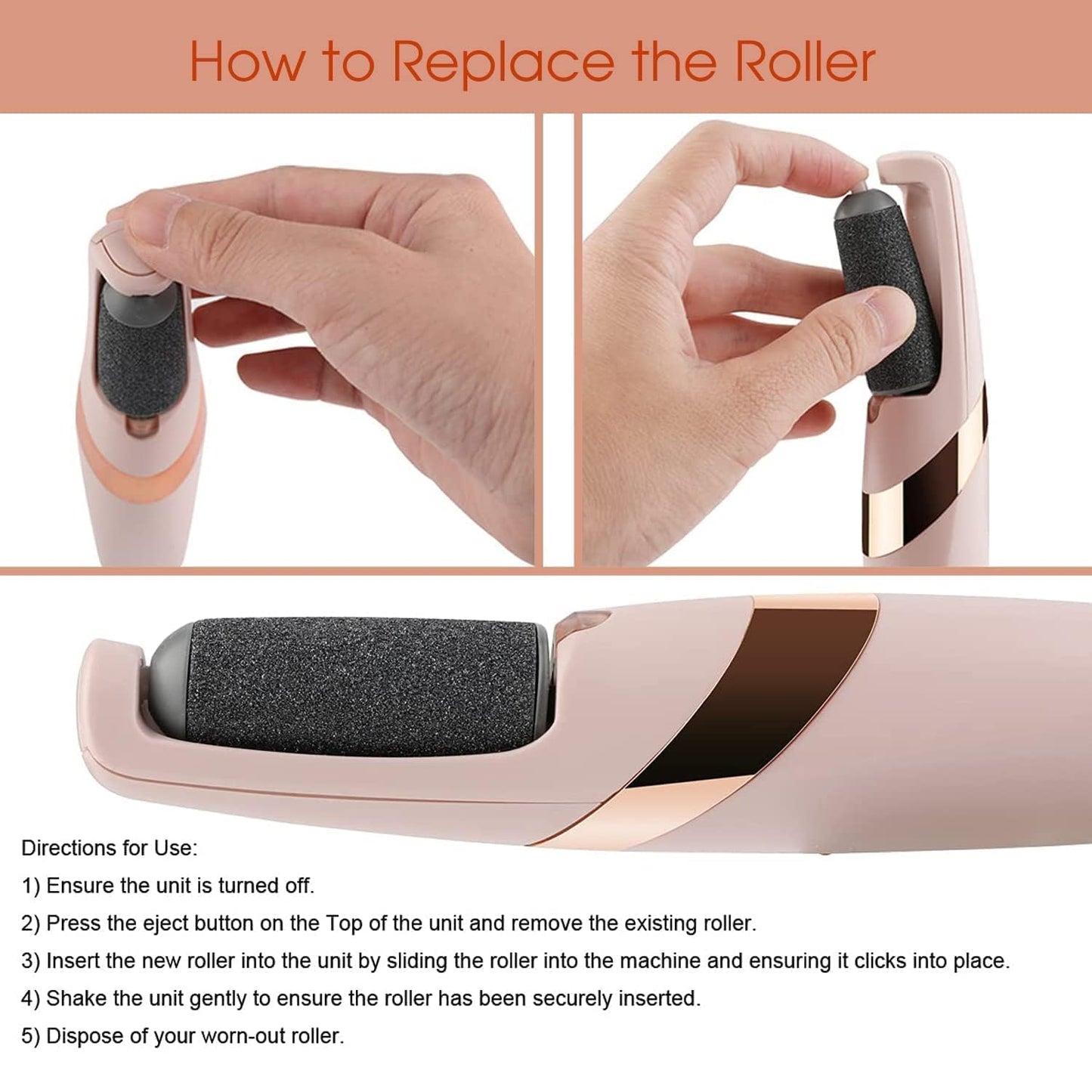 How to Replace the Roller

Directions for Use:

1) Ensure the unit is turned off.

2) Press the eject button on the Top of the unit and remove the existing roller.

3) Insert the new roller into the unit by sliding the roller into the machine and ensuring it clicks into place.

4) Shake the unit gently to ensure the roller has been securely inserted.

5) Dispose of your worn-out roller.